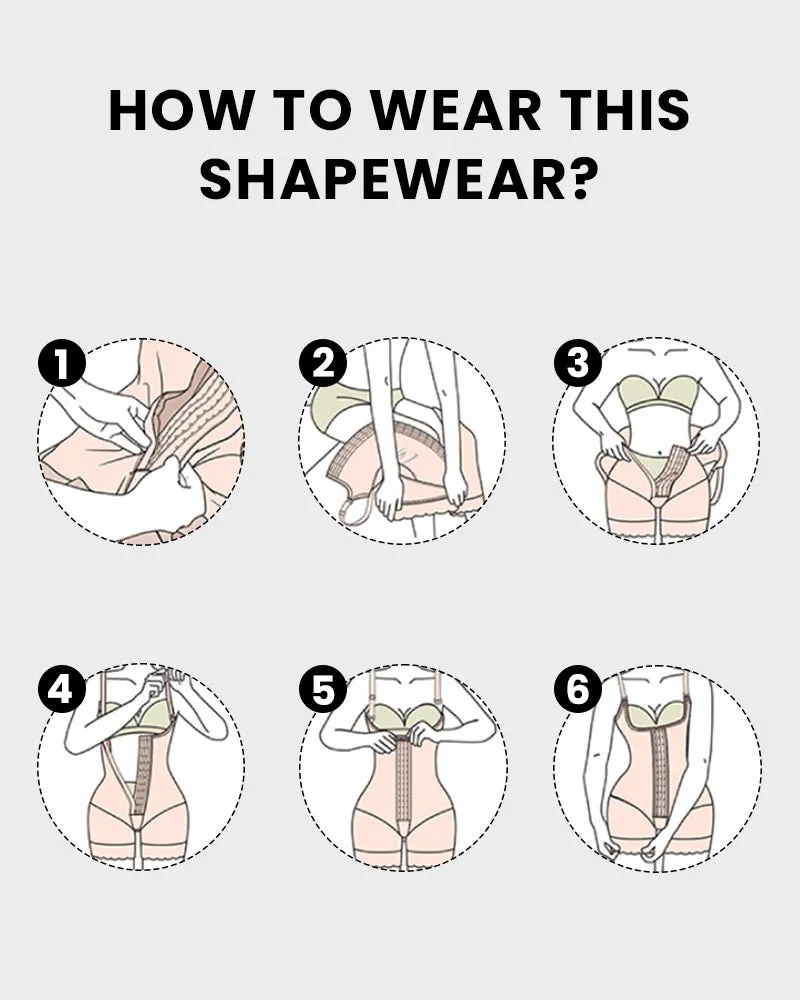 HOW TO WEAR THIS SHAPEWEAR?

1

2

3

4

5

6